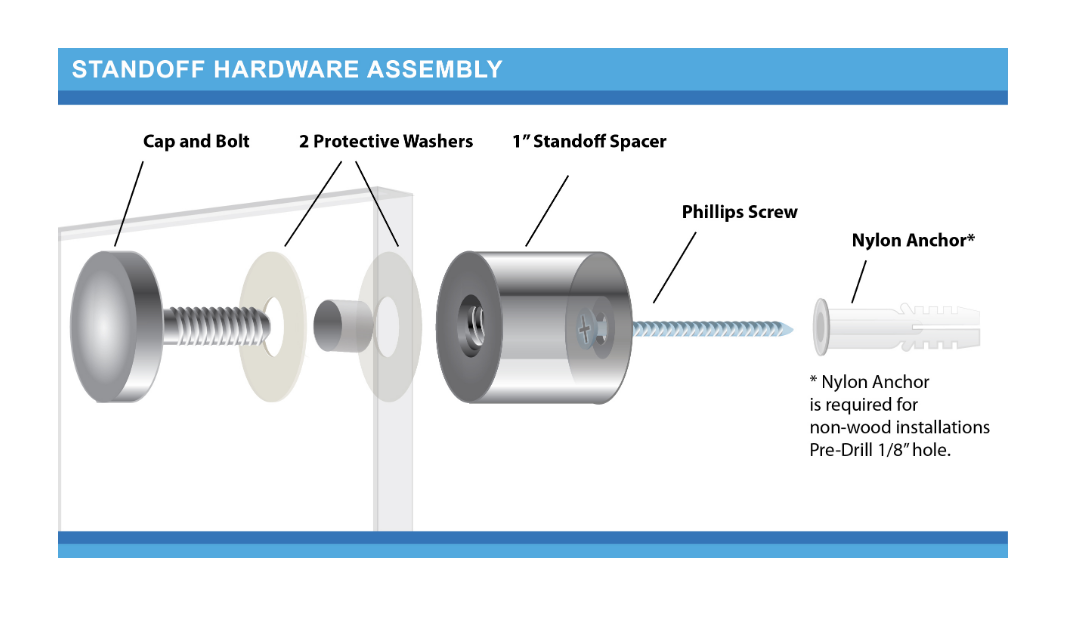 STANDOFF HARDWARE ASSEMBLY

Cap and Bolt

2 Protective Washers

1" Standoff Spacer

Phillips Screw

Nylon Anchor*

* Nylon Anchor is required for non-wood installations Pre-Drill 1/8" hole.